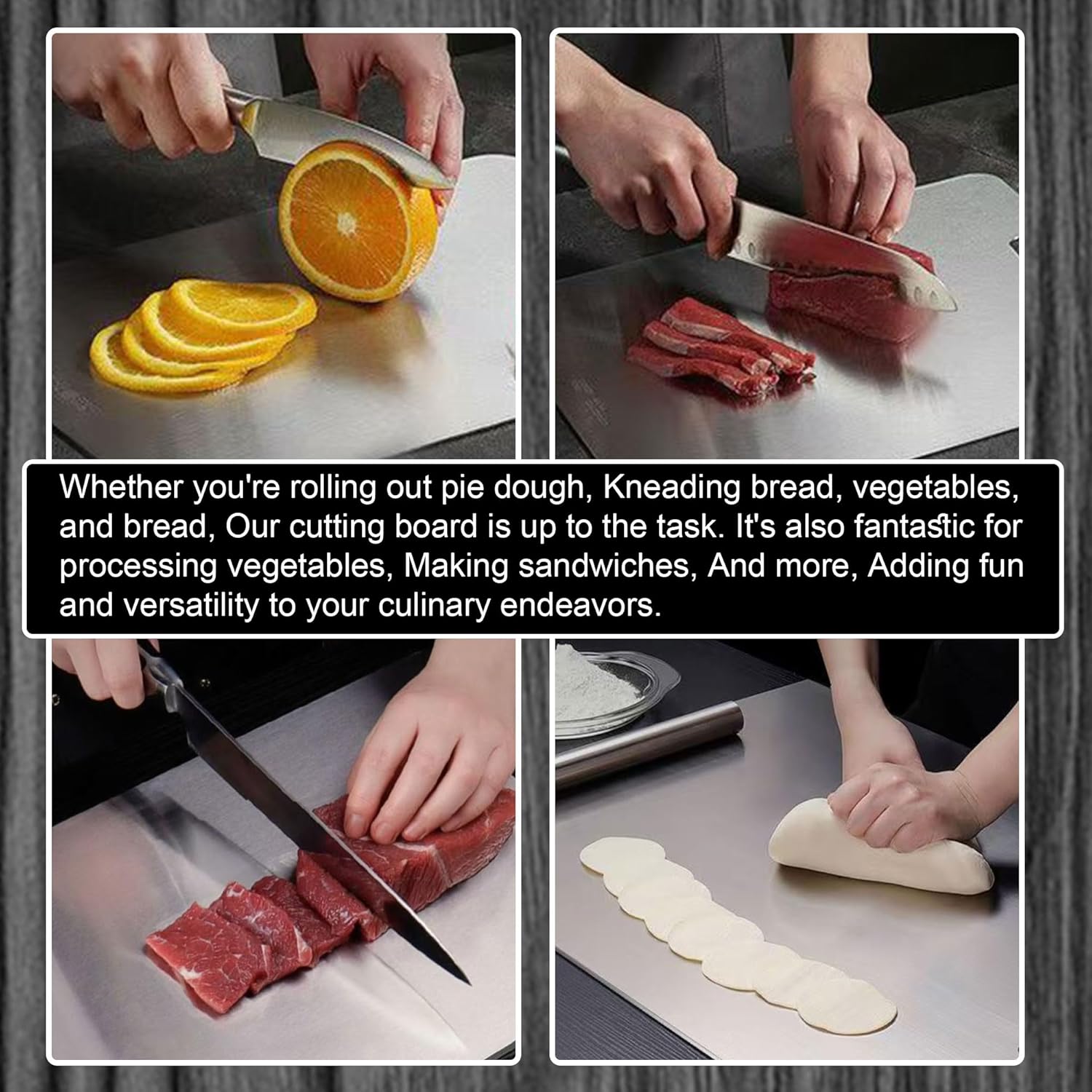 Whether you're rolling out pie dough, Kneading bread, vegetables, and bread, Our cutting board is up to the task. It's also fantastic for processing vegetables, Making sandwiches, And more, Adding fun and versatility to your culinary endeavors.